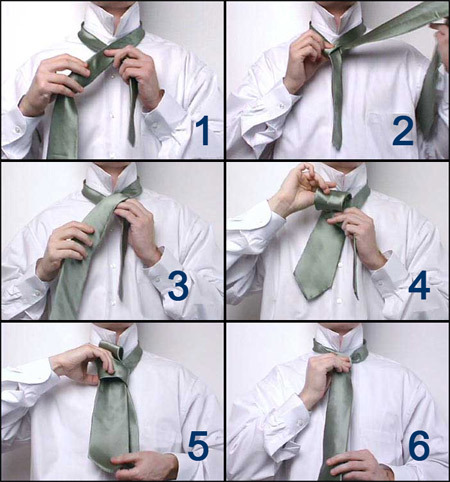 1
2
3
4
5
6